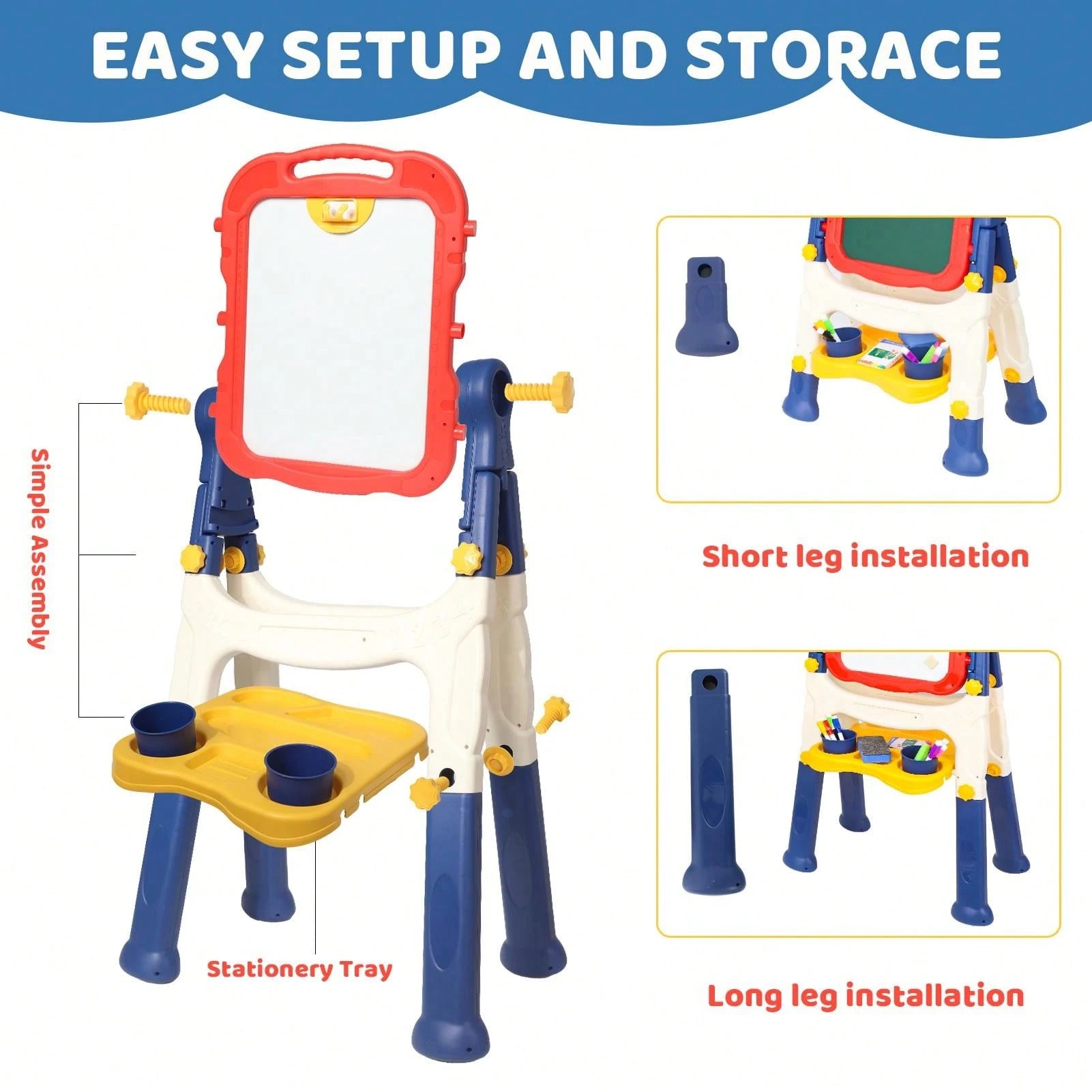 EASY SETUP AND STORACE

Simple Assembly

Stationery Tray

Short leg installation

Long leg installation