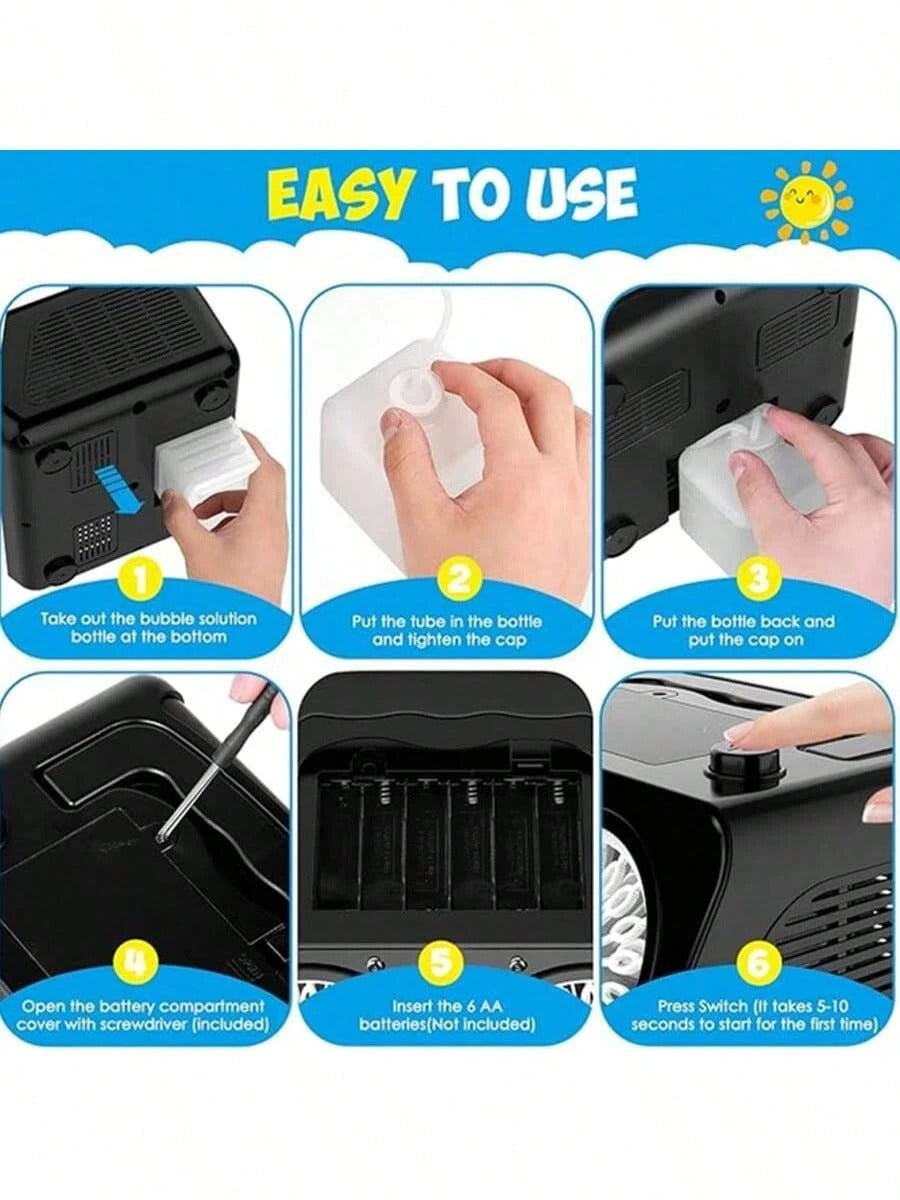 EASY TO USE

1
Take out the bubble solution bottle at the bottom

2
Put the tube in the bottle and tighten the cap

3
Put the bottle back and put the cap on

4
Open the battery compartment cover with screwdriver (included)

5
Insert the 6 AA batteries(Not included)

6
Press Switch (It takes 5-10 seconds to start for the first time)