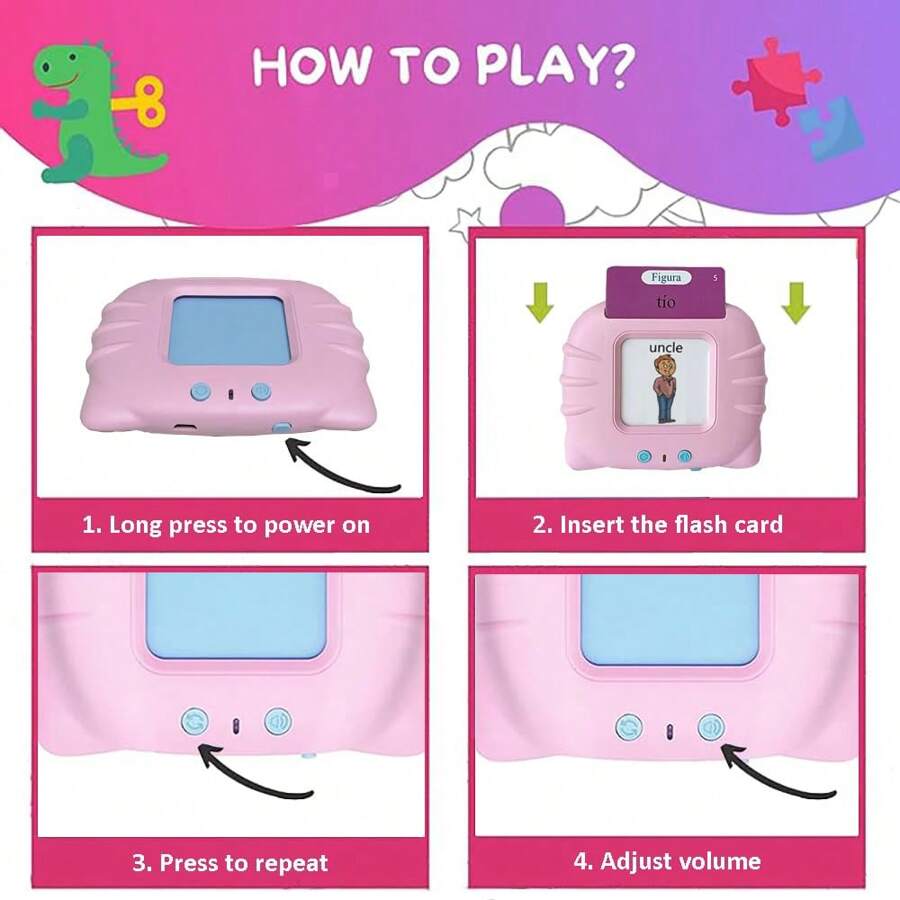 HOW TO PLAY?

1. Long press to power on

Figura 5
tío
uncle

2. Insert the flash card

3. Press to repeat

4. Adjust volume